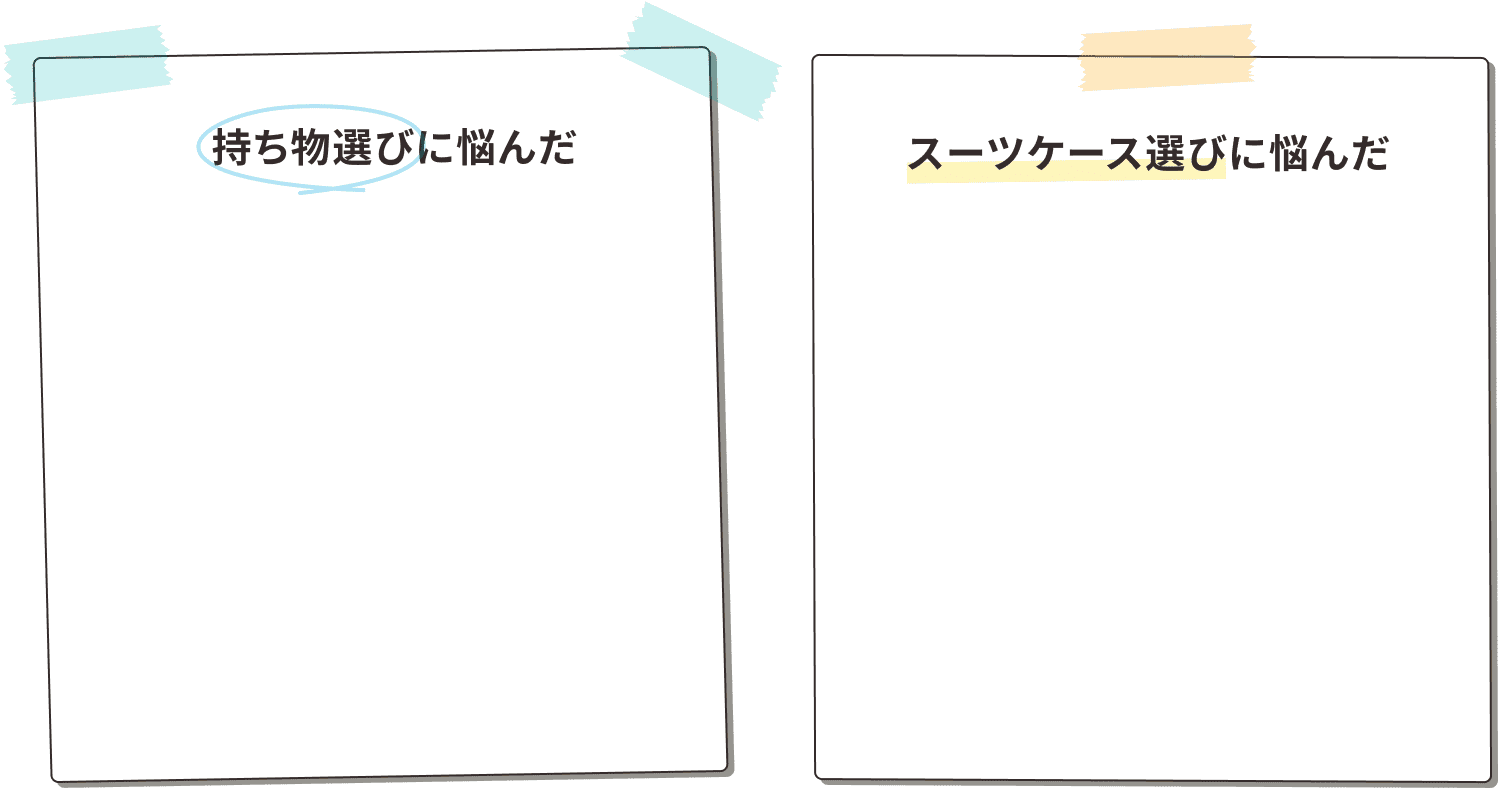 持ち物選びに悩んだ

スーツケース選びに悩んだ